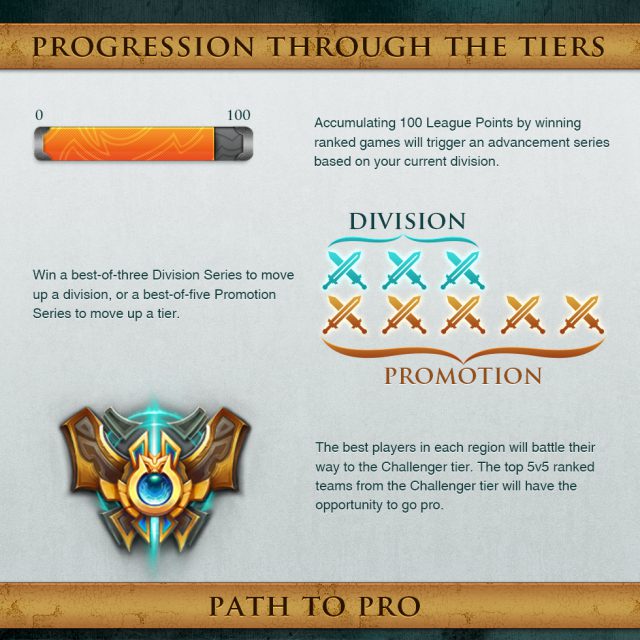 PROGRESSION THROUGH THE TIERS

0

100

Accumulating 100 League Points by winning ranked games will trigger an advancement series based on your current division.

DIVISION

Win a best-of-three Division Series to move up a division, or a best-of-five Promotion Series to move up a tier.

PROMOTION

The best players in each region will battle their way to the Challenger tier. The top 5v5 ranked teams from the Challenger tier will have the opportunity to go pro.

PATH TO PRO