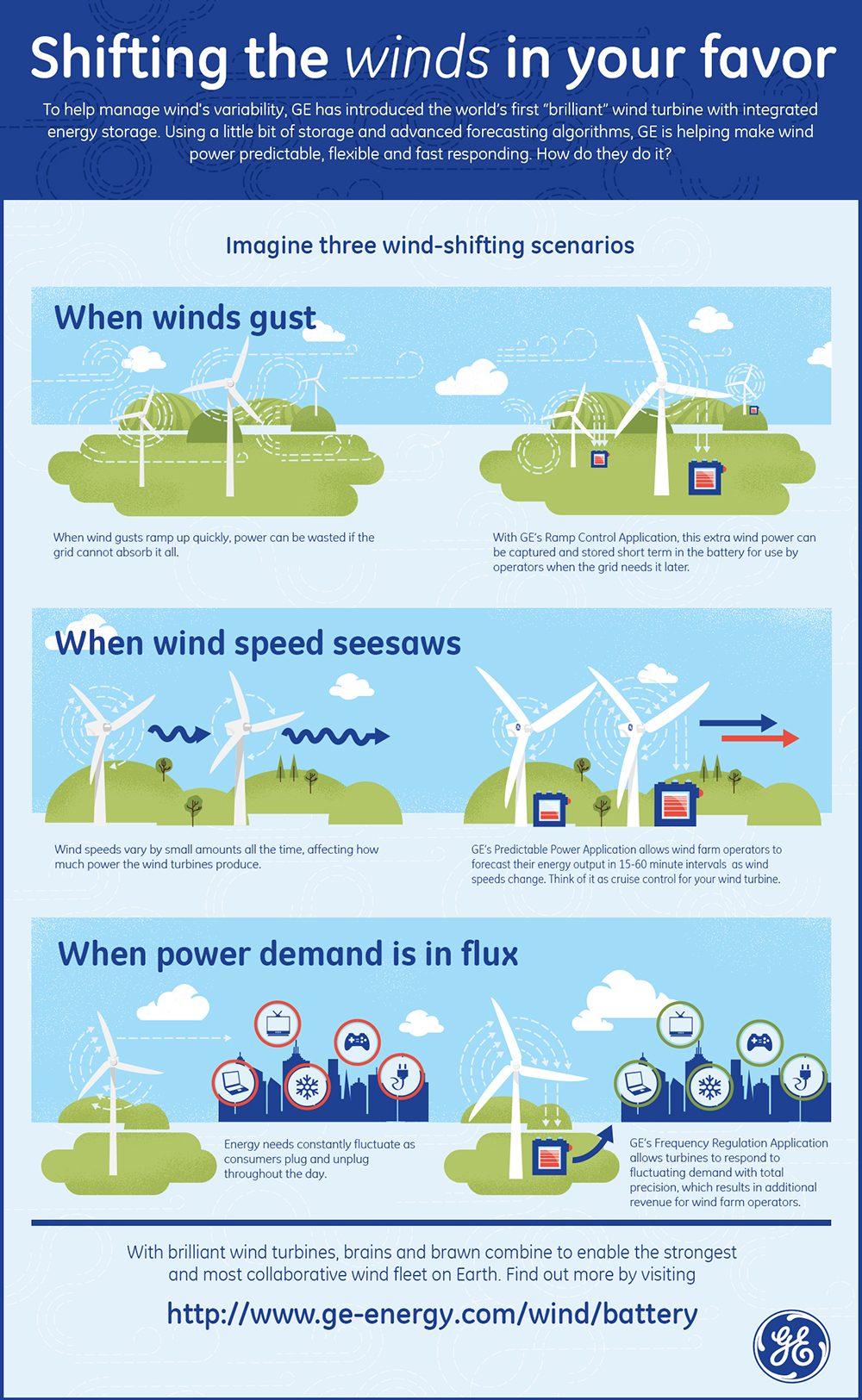 Shifting the winds in your favor

To help manage wind's variability, GE has introduced the world's first "brilliant" wind turbine with integrated energy storage. Using a little bit of storage and advanced forecasting algorithms, GE is helping make wind power predictable, flexible and fast responding. How do they do it?

Imagine three wind-shifting scenarios

When winds gust

When wind gusts ramp up quickly, power can be wasted if the grid cannot absorb it all.

With GE's Ramp Control Application, this extra wind power can be captured and stored short term in the battery for use by operators when the grid needs it later.

When wind speed seesaws

Wind speeds vary by small amounts all the time, affecting how much power the wind turbines produce.

GE's Predictable Power Application allows wind farm operators to forecast their energy output in 15-60 minute intervals as wind speeds change. Think of it as cruise control for your wind turbine.

When power demand is in flux

Energy needs constantly fluctuate as consumers plug and unplug throughout the day.

GE's Frequency Regulation Application allows turbines to respond to fluctuating demand with total precision, which results in additional revenue for wind farm operators.

With brilliant wind turbines, brains and brawn combine to enable the strongest and most collaborative wind fleet on Earth. Find out more by visiting

http://www.ge-energy.com/wind/battery

GE