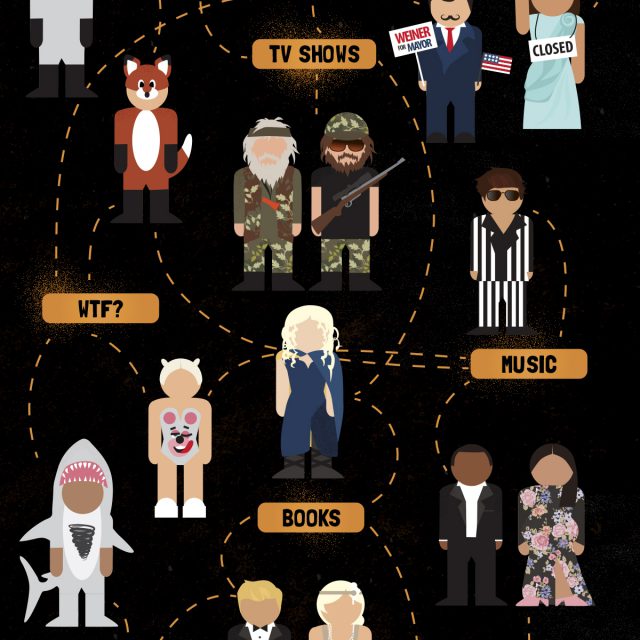 TV SHOWS

WEINER FOR MAYOR

CLOSED

WTF?

MUSIC

BOOKS