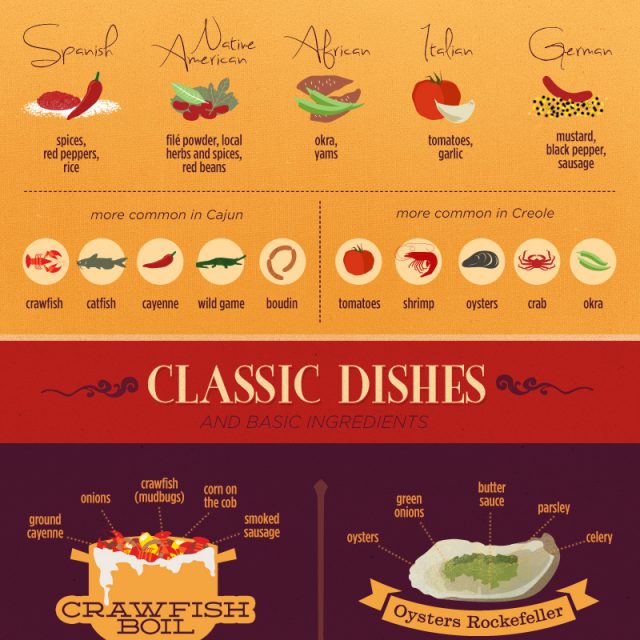 Spanish

spices, red peppers, rice

Native American

filé powder, local herbs and spices, red beans

African

okra, yams

Italian

tomatoes, garlic

German

mustard, black pepper, sausage

more common in Cajun

crawfish catfish cayenne wild game boudin

more common in Creole

tomatoes shrimp oysters crab okra

CLASSIC DISHES

AND BASIC INGREDIENTS

ground cayenne

onions

crawfish (mudbugs)

corn on the cob

smoked sausage

CRAWFISH BOIL

oysters

green onions

butter sauce

parsley

celery

Oysters Rockefeller