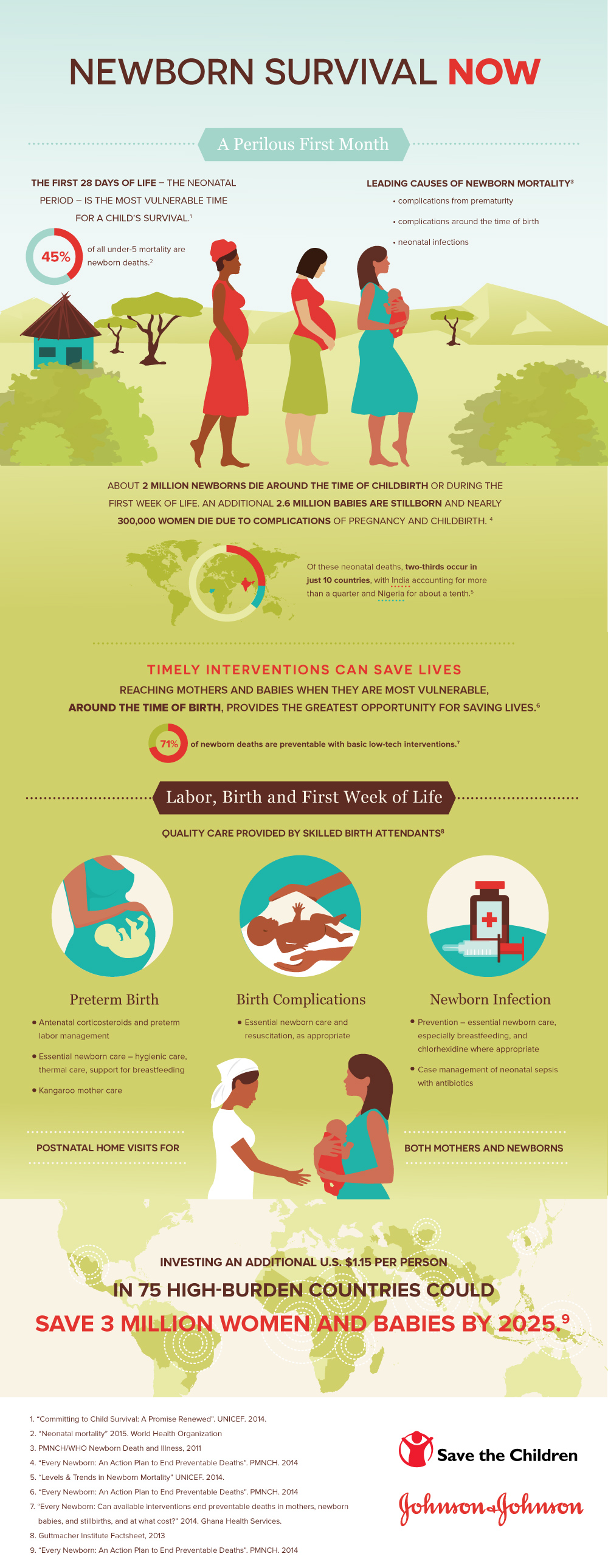 NEWBORN SURVIVAL NOW

A Perilous First Month

THE FIRST 28 DAYS OF LIFE – THE NEONATAL PERIOD – IS THE MOST VULNERABLE TIME FOR A CHILD'S SURVIVAL.$^1$

45% of all under-5 mortality are newborn deaths.$^2$

LEADING CAUSES OF NEWBORN MORTALITY$^3$
• complications from prematurity
• complications around the time of birth
• neonatal infections

ABOUT 2 MILLION NEWBORNS DIE AROUND THE TIME OF CHILDBIRTH OR DURING THE FIRST WEEK OF LIFE. AN ADDITIONAL 2.6 MILLION BABIES ARE STILLBORN AND NEARLY 300,000 WOMEN DIE DUE TO COMPLICATIONS OF PREGNANCY AND CHILDBIRTH. $^4$

Of these neonatal deaths, two-thirds occur in just 10 countries, with India accounting for more than a quarter and Nigeria for about a tenth.$^5$

TIMELY INTERVENTIONS CAN SAVE LIVES
REACHING MOTHERS AND BABIES WHEN THEY ARE MOST VULNERABLE, AROUND THE TIME OF BIRTH, PROVIDES THE GREATEST OPPORTUNITY FOR SAVING LIVES.$^6$

71% of newborn deaths are preventable with basic low-tech interventions.$^7$

Labor, Birth and First Week of Life

QUALITY CARE PROVIDED BY SKILLED BIRTH ATTENDANTS$^8$

Preterm Birth
• Antenatal corticosteroids and preterm labor management
• Essential newborn care – hygienic care, thermal care, support for breastfeeding
• Kangaroo mother care

Birth Complications
• Essential newborn care and resuscitation, as appropriate

Newborn Infection
• Prevention – essential newborn care, especially breastfeeding, and chlorhexidine where appropriate
• Case management of neonatal sepsis with antibiotics

POSTNATAL HOME VISITS FOR BOTH MOTHERS AND NEWBORNS

INVESTING AN ADDITIONAL U.S. $1.15 PER PERSON
IN 75 HIGH-BURDEN COUNTRIES COULD
SAVE 3 MILLION WOMEN AND BABIES BY 2025.$^9$

1. "Committing to Child Survival: A Promise Renewed". UNICEF. 2014.
2. "Neonatal mortality" 2015. World Health Organization
3. PMNCH/WHO Newborn Death and Illness, 2011
4. "Every Newborn: An Action Plan to End Preventable Deaths". PMNCH. 2014
5. "Levels & Trends in Newborn Mortality" UNICEF. 2014.
6. "Every Newborn: An Action Plan to End Preventable Deaths". PMNCH. 2014
7. "Every Newborn: Can available interventions end preventable deaths in mothers, newborn babies, and stillbirths, and at what cost?" 2014. Ghana Health Services.
8. Guttmacher Institute Factsheet, 2013
9. "Every Newborn: An Action Plan to End Preventable Deaths". PMNCH. 2014

Save the Children
Johnson & Johnson