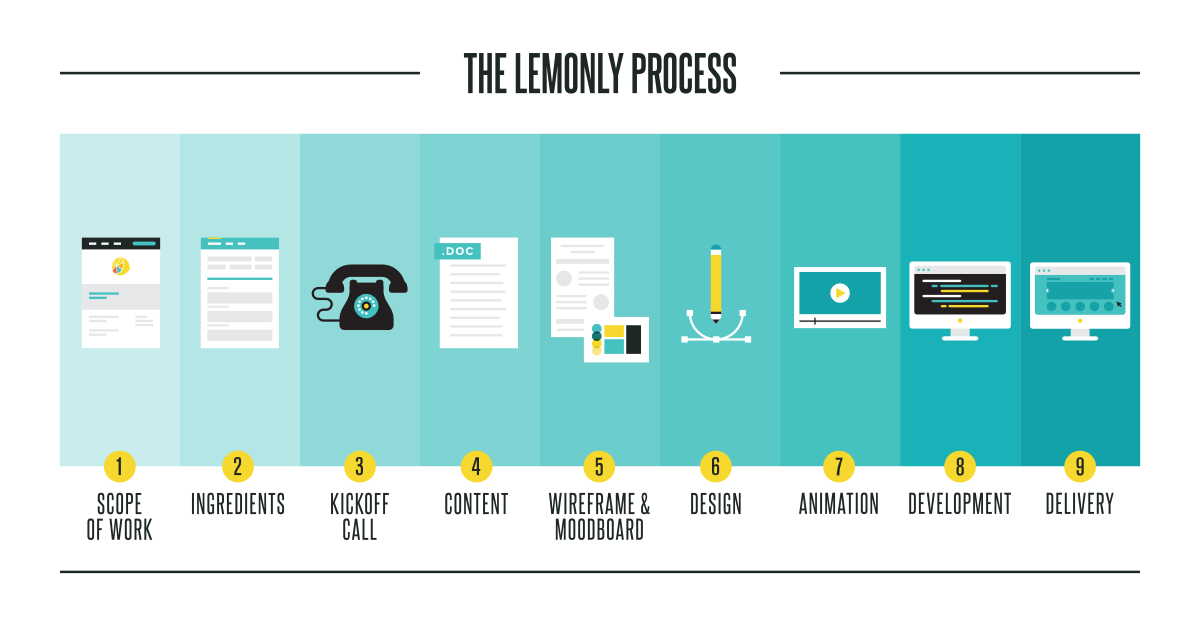 THE LEMONLY PROCESS

.DOC

1 SCOPE OF WORK

2 INGREDIENTS

3 KICKOFF CALL

4 CONTENT

5 WIREFRAME & MOODBOARD

6 DESIGN

7 ANIMATION

8 DEVELOPMENT

9 DELIVERY