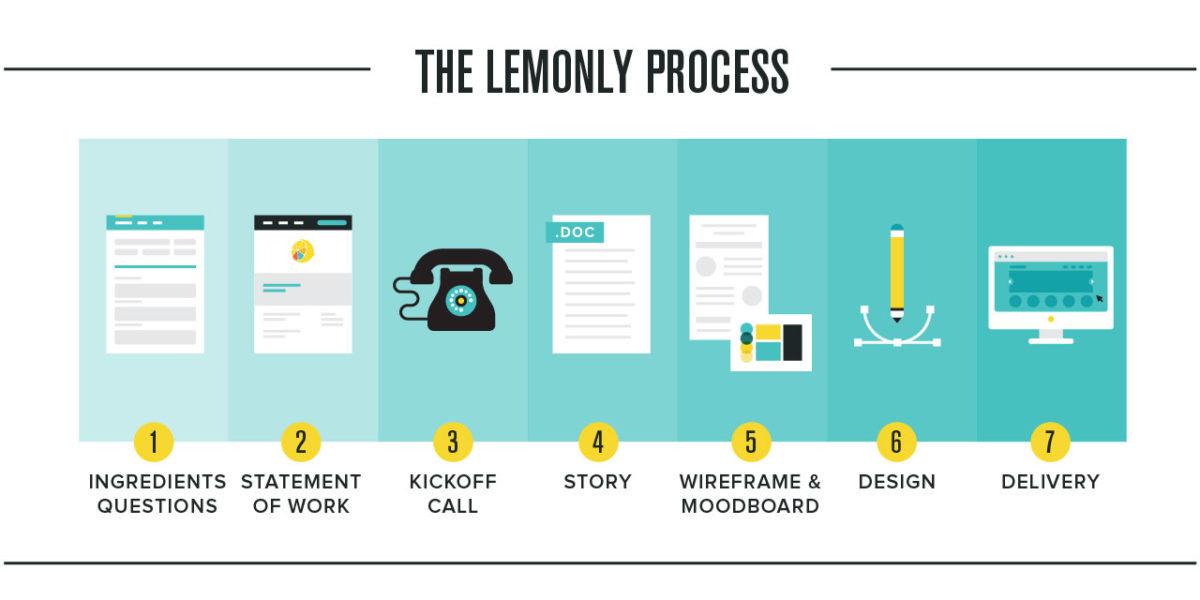 THE LEMONLY PROCESS

.DOC

1
INGREDIENTS QUESTIONS

2
STATEMENT OF WORK

3
KICKOFF CALL

4
STORY

5
WIREFRAME & MOODBOARD

6
DESIGN

7
DELIVERY