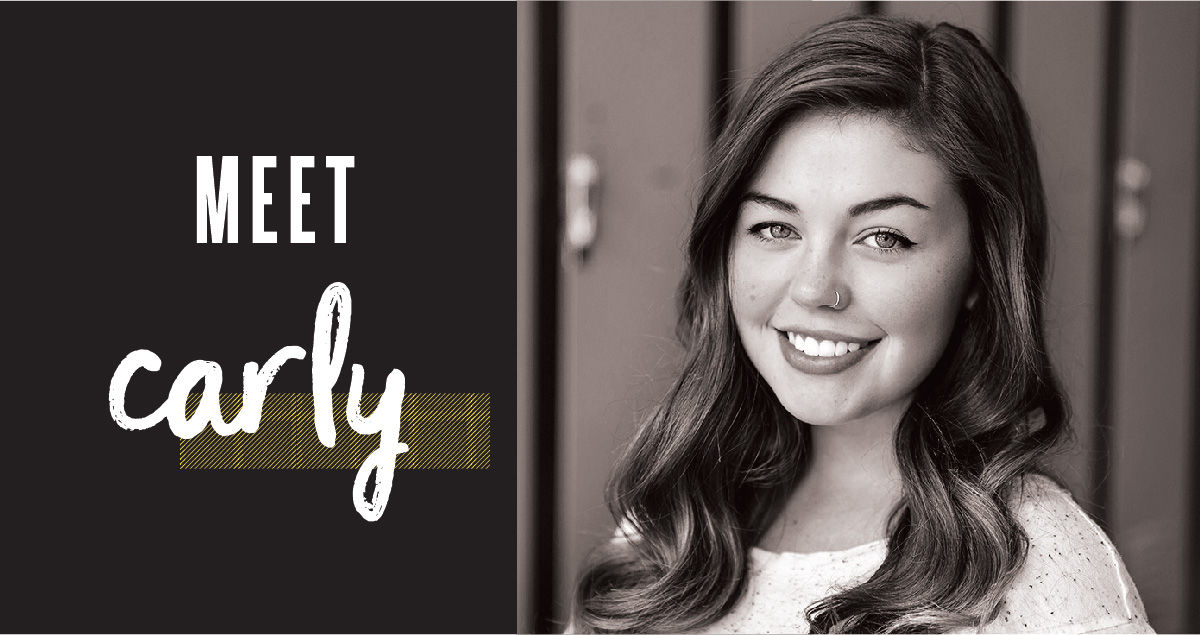 MEET
carly