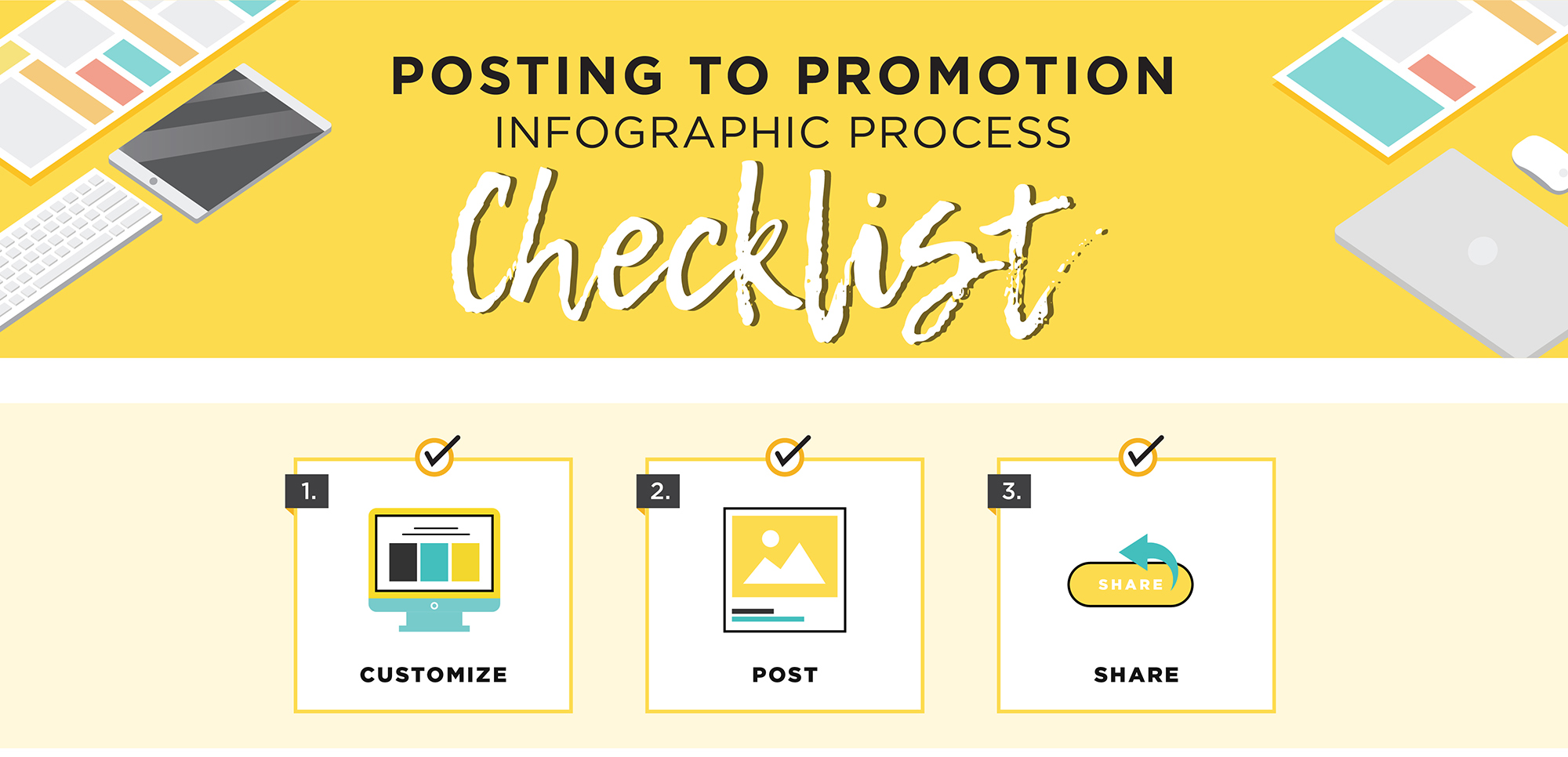 POSTING TO PROMOTION
INFOGRAPHIC PROCESS
Checklist

1.
CUSTOMIZE

2.
POST

3.
SHARE
SHARE