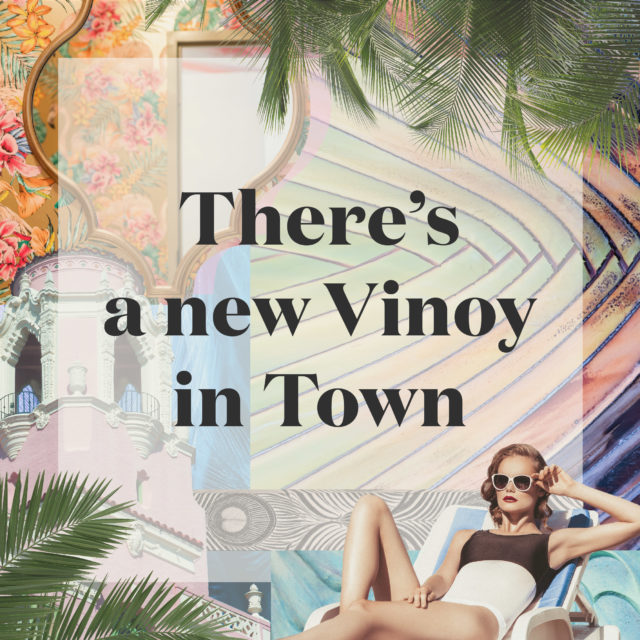 There's a new Vinoy in Town