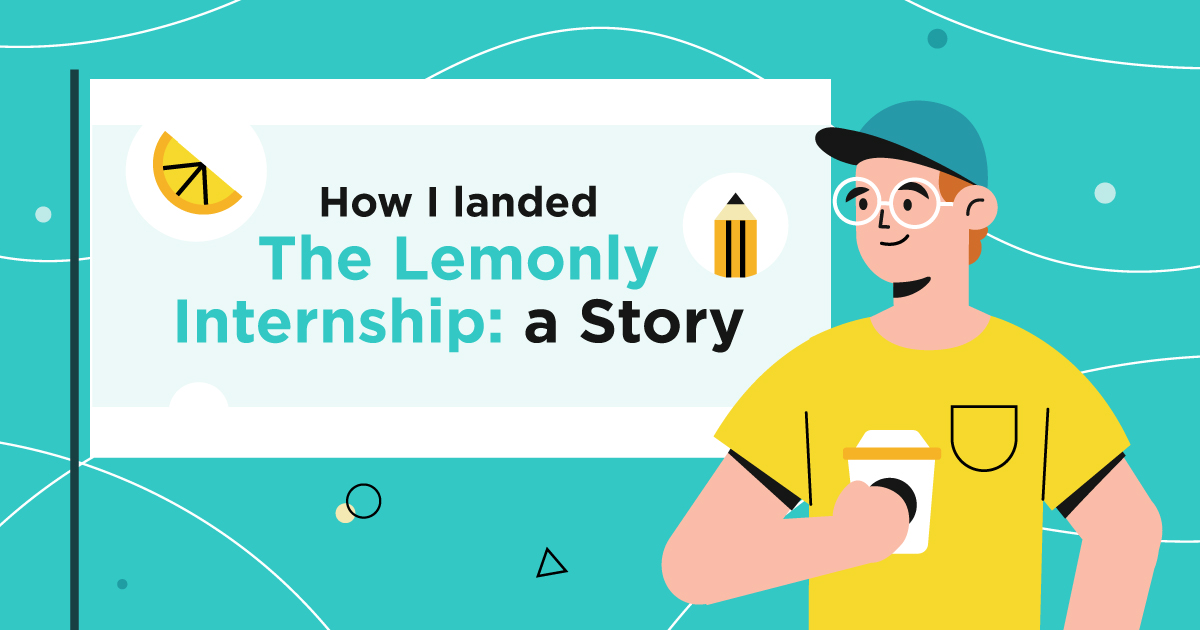 How I landed
The Lemonly
Internship: a Story