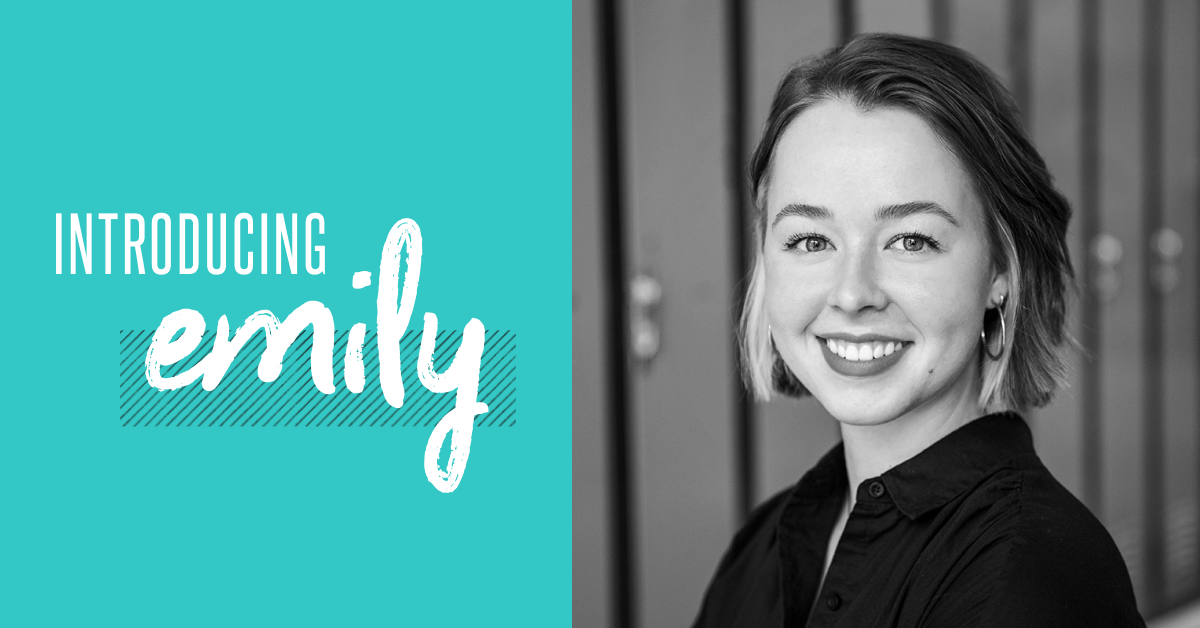 INTRODUCING
emily