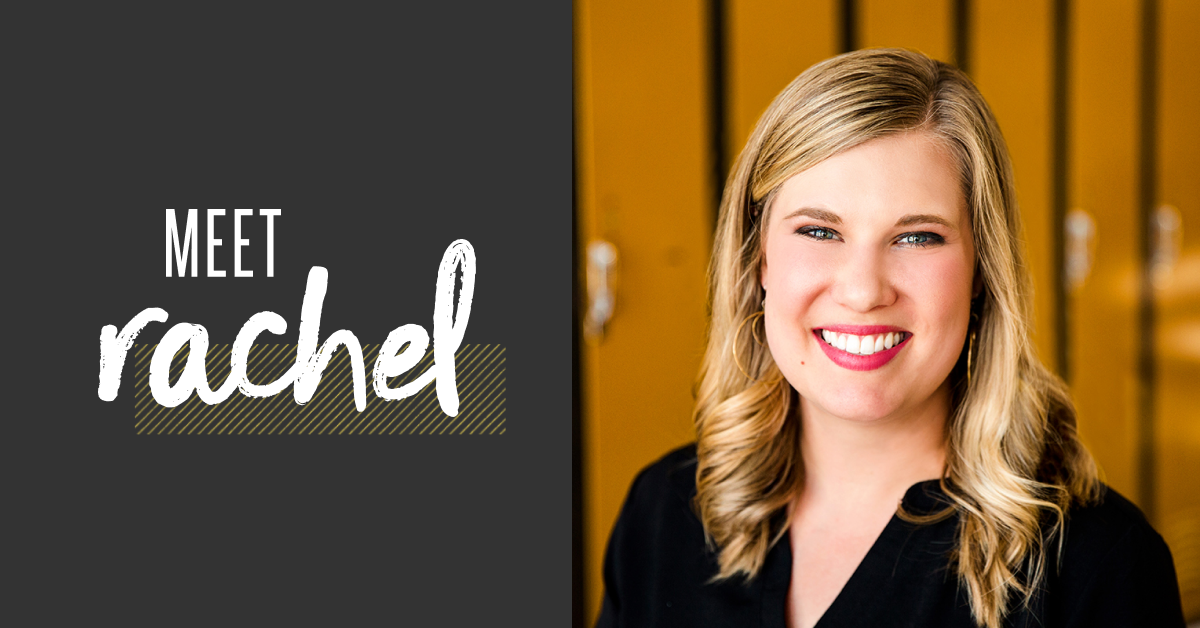 MEET
rachel