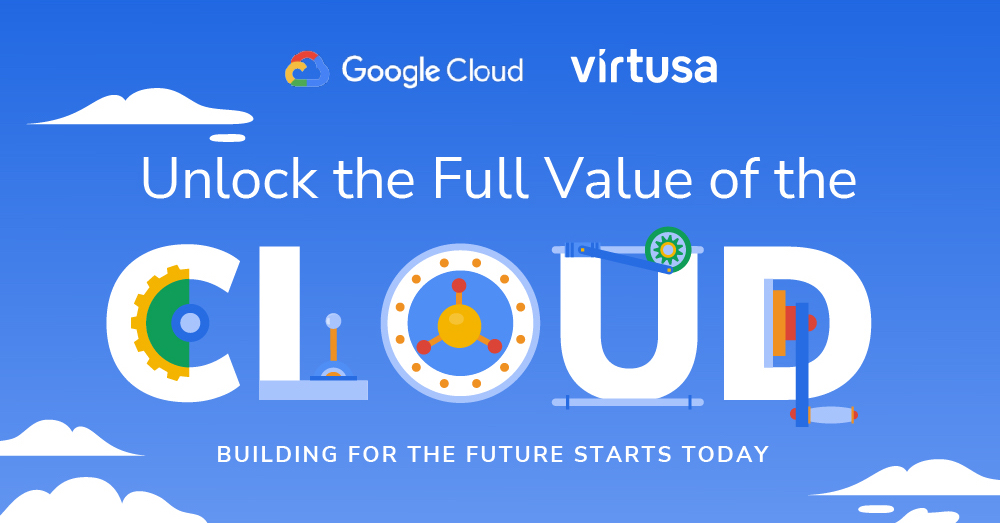 Google Cloud virtusa

Unlock the Full Value of the

CLOUD

BUILDING FOR THE FUTURE STARTS TODAY