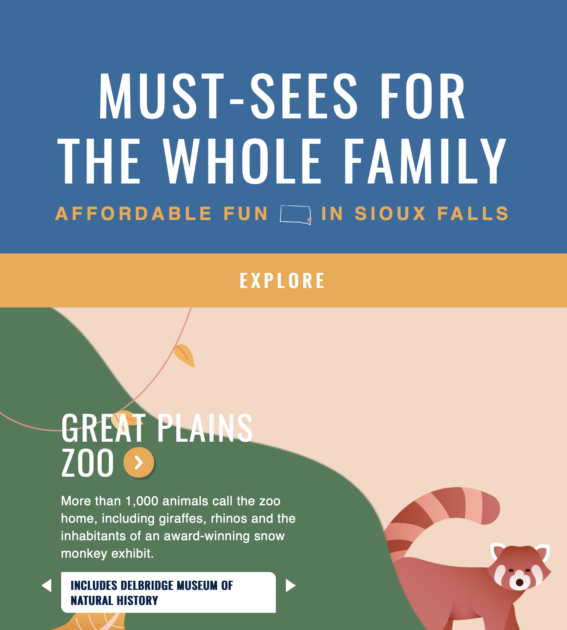 MUST-SEES FOR THE WHOLE FAMILY

AFFORDABLE FUN IN SIOUX FALLS

EXPLORE

GREAT PLAINS ZOO

More than 1,000 animals call the zoo home, including giraffes, rhinos and the inhabitants of an award-winning snow monkey exhibit.

INCLUDES DELBRIDGE MUSEUM OF NATURAL HISTORY