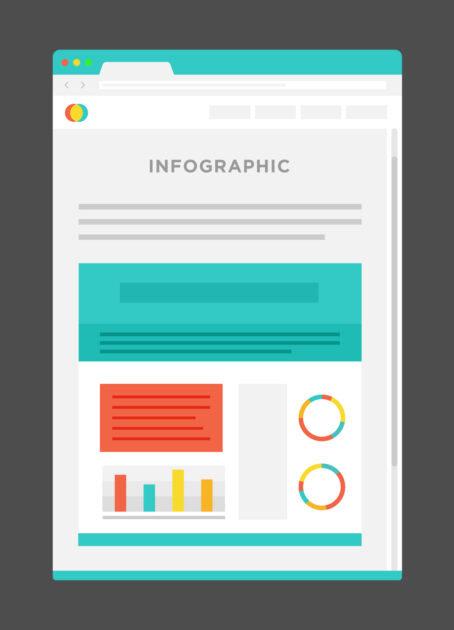 INFOGRAPHIC