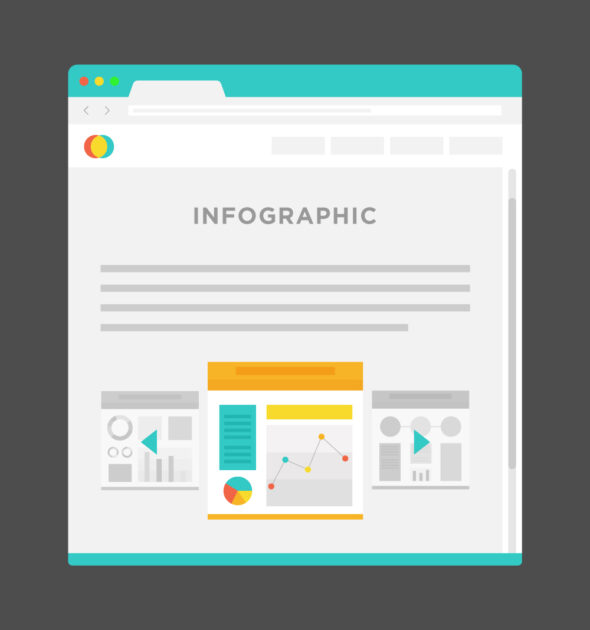 INFOGRAPHIC