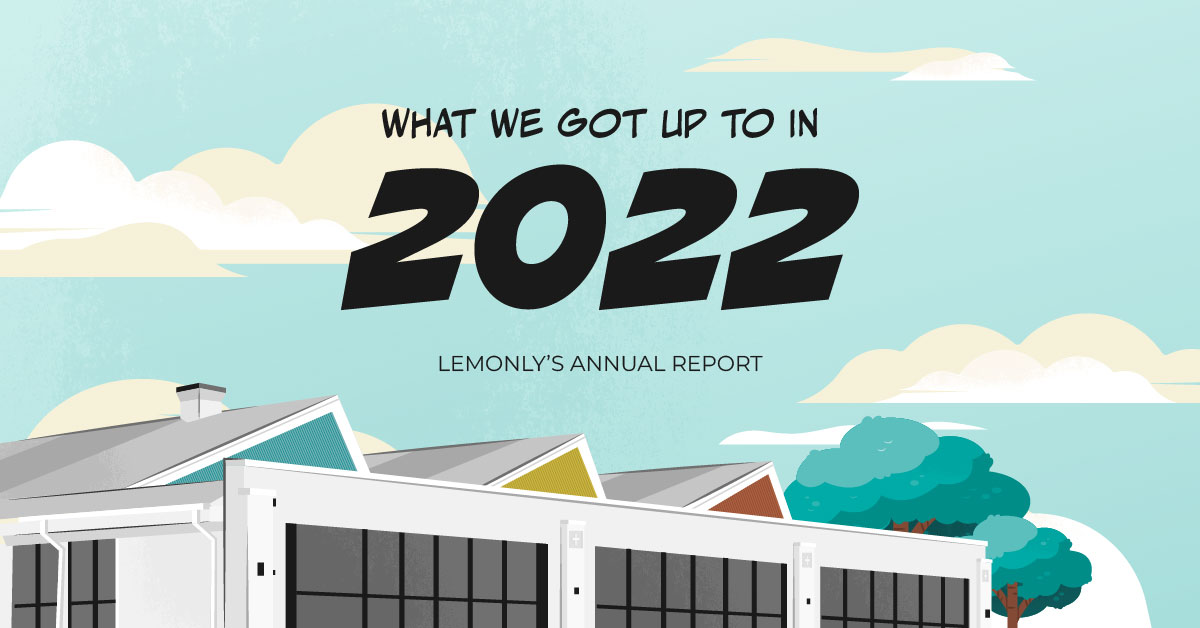 WHAT WE GOT UP TO IN

2022

LEMONLY'S ANNUAL REPORT